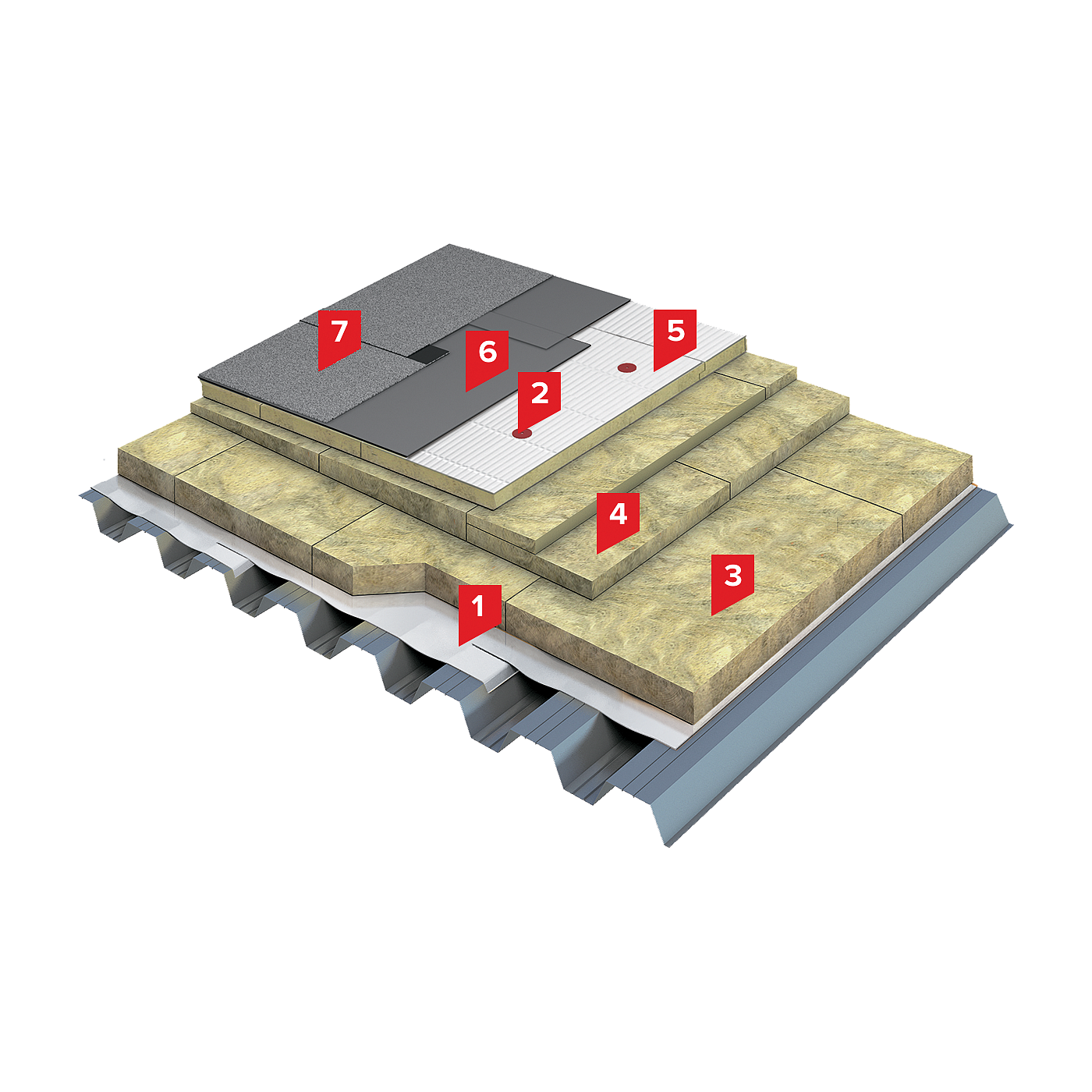 7
6
5
2
4
3
1